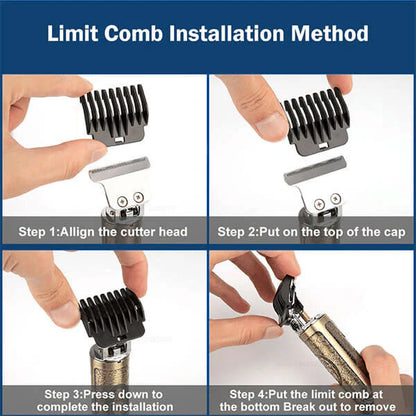 Limit Comb Installation Method

Step 1:Allign the cutter head

Step 2:Put on the top of the cap

Step 3:Press down to complete the installation

Step 4:Put the limit comb at the bottom Break out to remove